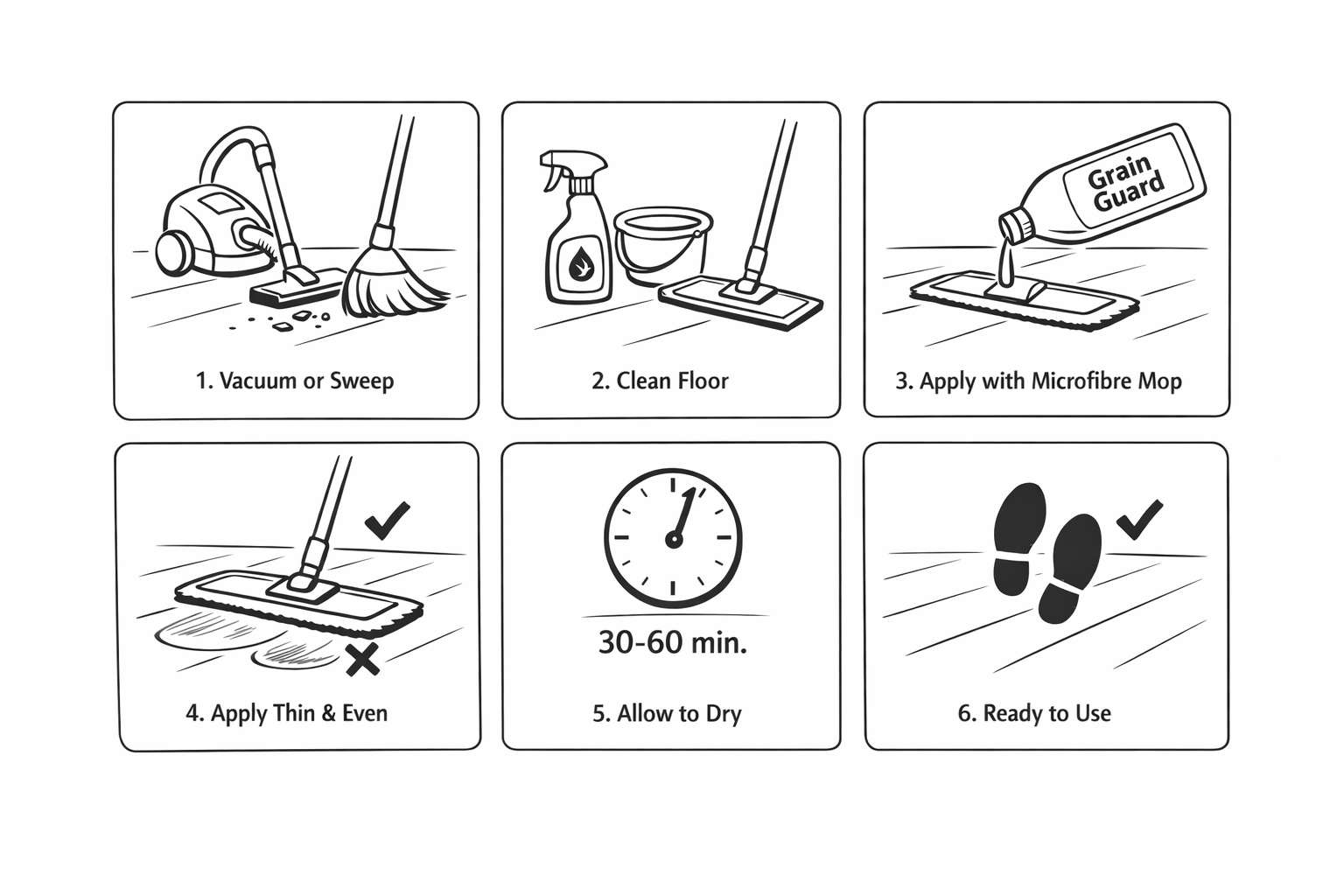 1. Vacuum or Sweep

2. Clean Floor

Grain Guard

3. Apply with Microfibre Mop

4. Apply Thin & Even

30-60 min.

5. Allow to Dry

6. Ready to Use